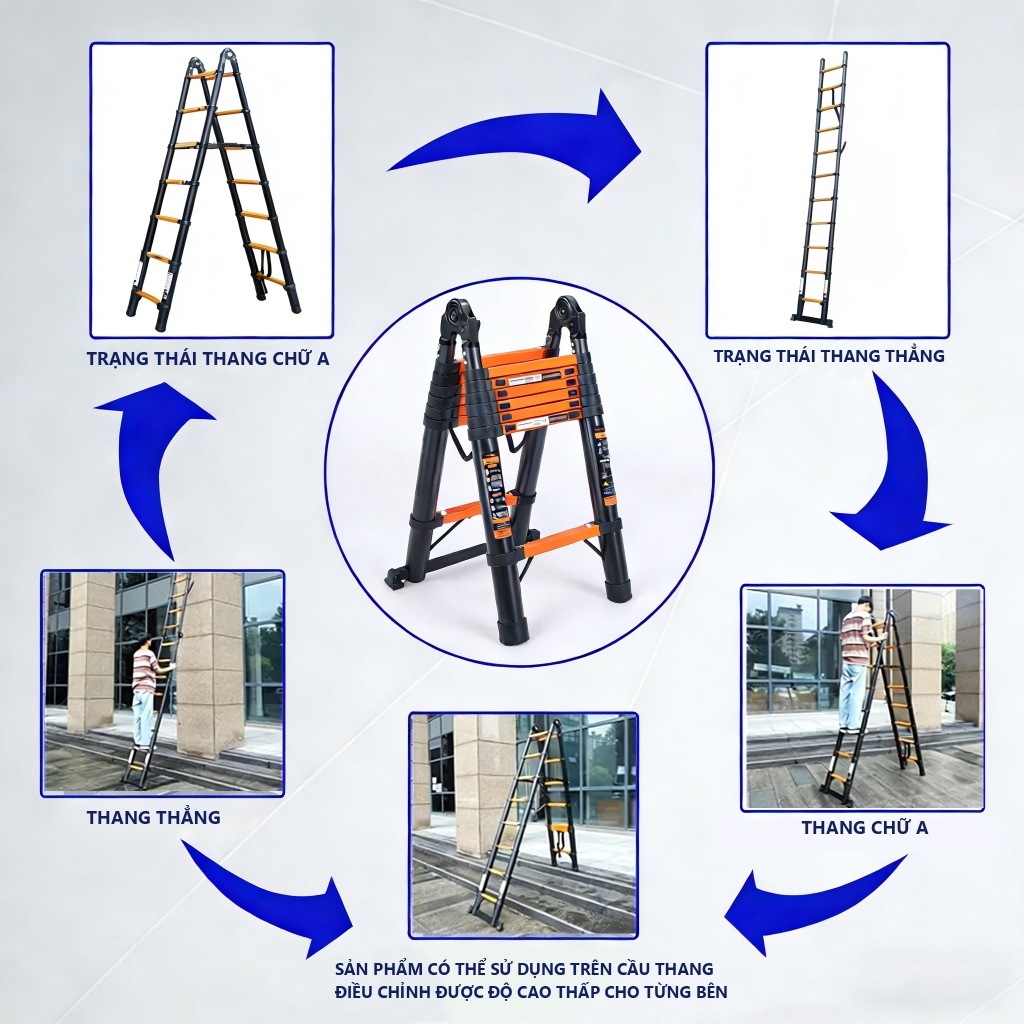 TRẠNG THÁI THANG CHỮ A

TRẠNG THÁI THANG THẲNG

THANG THẲNG

THANG CHỮ A

SẢN PHẨM CÓ THỂ SỬ DỤNG TRÊN CẦU THANG
ĐIỀU CHỈNH ĐƯỢC ĐỘ CAO THẤP CHO TỪNG BÊN